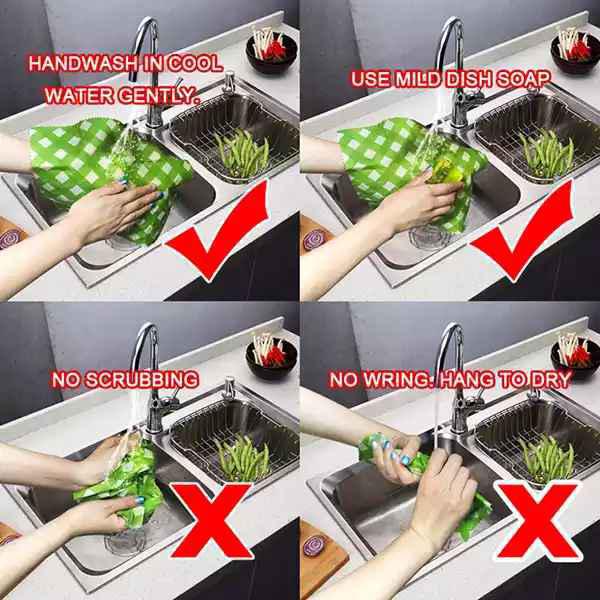 HANDWASH IN COOL WATER GENTLY.

USE MILD DISH SOAP

NO SCRUBBING

NO WRING. HANG TO DRY