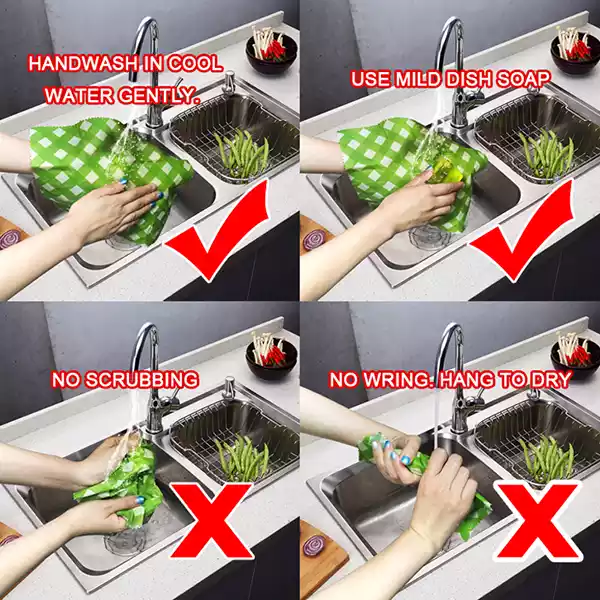 HANDWASH IN COOL WATER GENTLY.

USE MILD DISH SOAP

NO SCRUBBING

NO WRING. HANG TO DRY